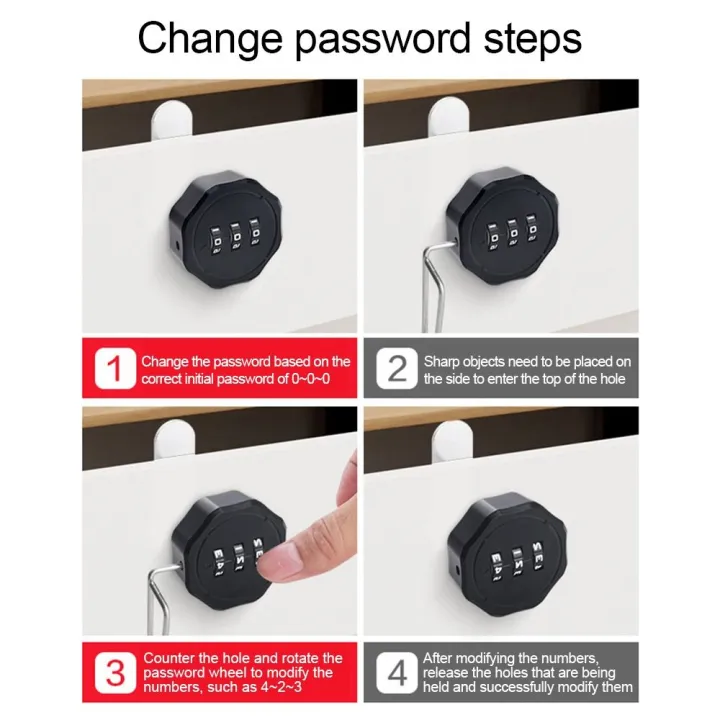 Change password steps

1 Change the password based on the correct initial password of 0~0~0

2 Sharp objects need to be placed on the side to enter the top of the hole

3 Counter the hole and rotate the password wheel to modify the numbers, such as 4~2~3

4 After modifying the numbers, release the holes that are being held and successfully modify them