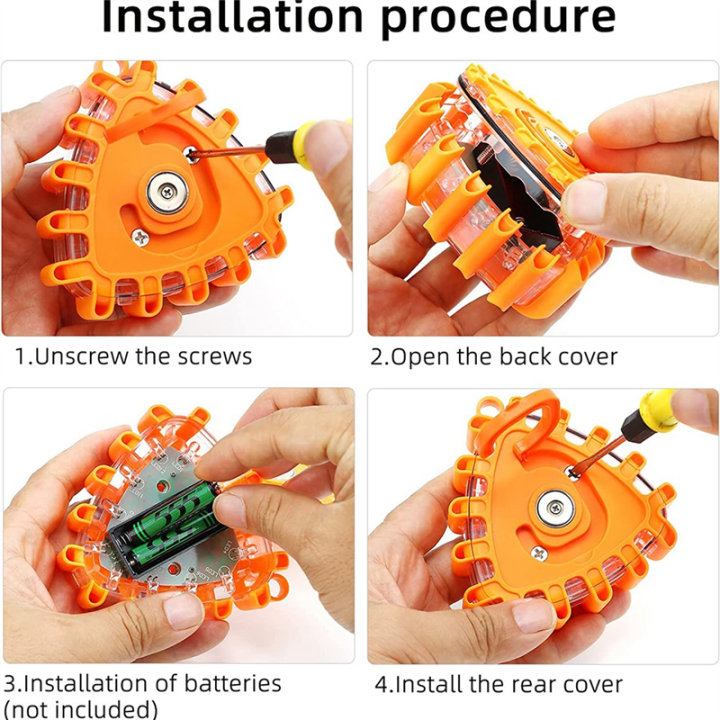 Installation procedure

1.Unscrew the screws

2.Open the back cover

555

555

3.Installation of batteries (not included)

4.Install the rear cover