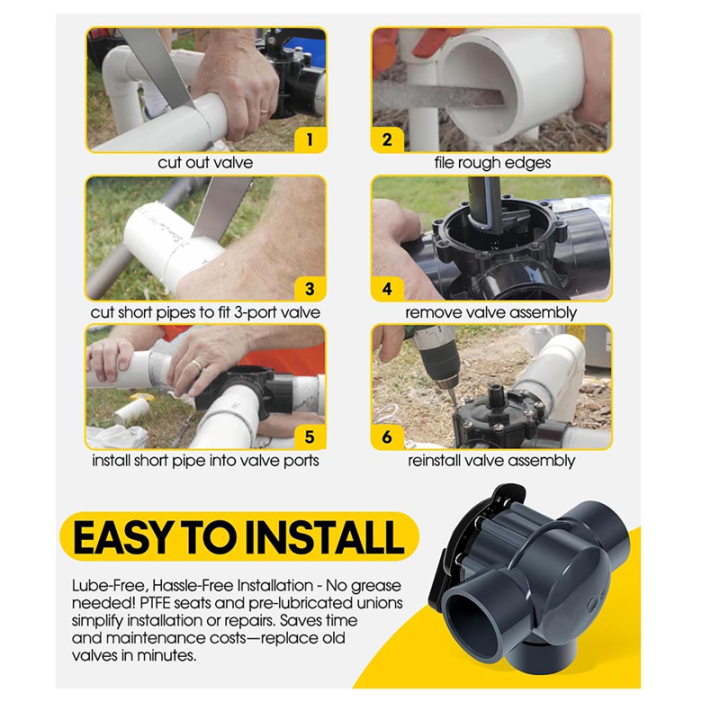 1
cut out valve

2
file rough edges

3
cut short pipes to fit 3-port valve

4
remove valve assembly

5
install short pipe into valve ports

6
reinstall valve assembly

EASY TO INSTALL

Lube-Free, Hassle-Free Installation - No grease needed! PTFE seats and pre-lubricated unions simplify installation or repairs. Saves time and maintenance costs—replace old valves in minutes.