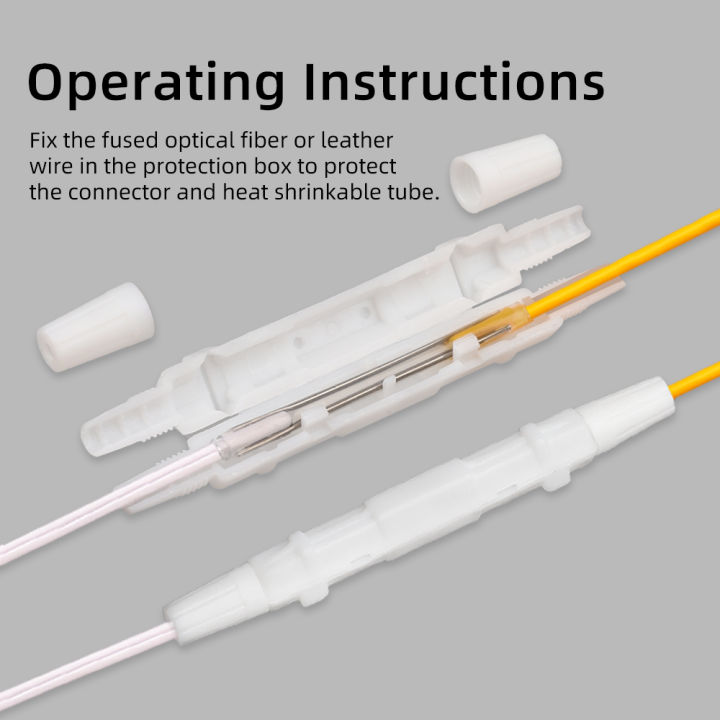 Operating Instructions

Fix the fused optical fiber or leather wire in the protection box to protect the connector and heat shrinkable tube.