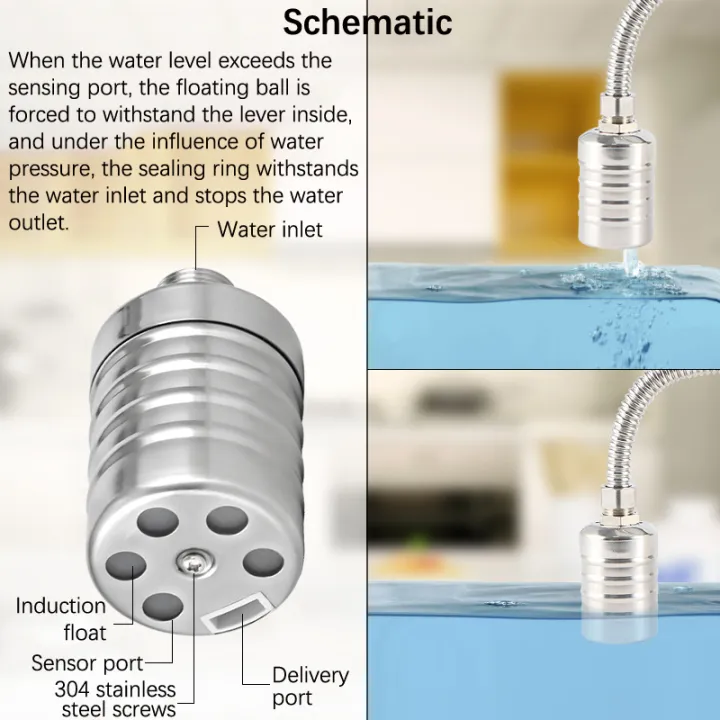 Schematic

When the water level exceeds the sensing port, the floating ball is forced to withstand the lever inside, and under the influence of water pressure, the sealing ring withstands the water inlet and stops the water outlet.

Water inlet

Induction float

Sensor port

304 stainless steel screws

Delivery port