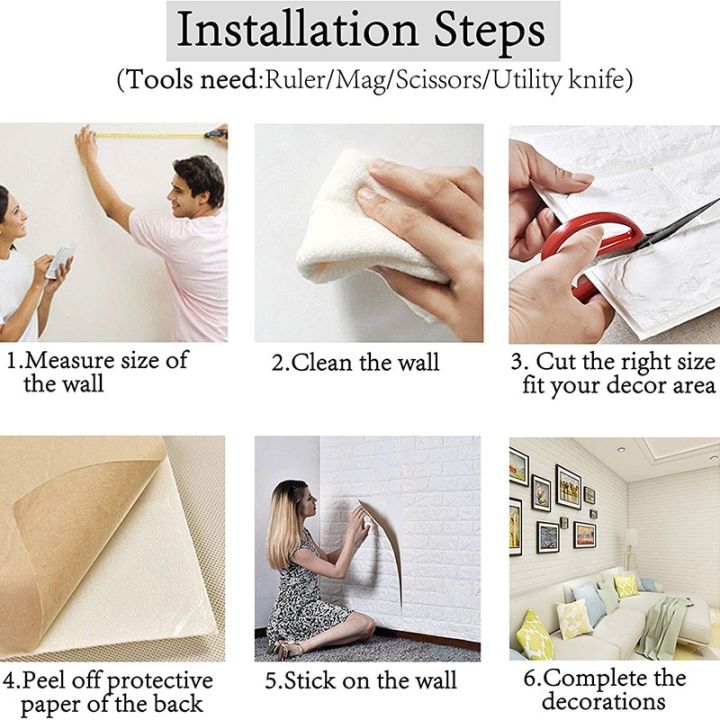 Installation Steps
(Tools need:Ruler/Mag/Scissors/Utility knife)

1.Measure size of the wall

2.Clean the wall

3. Cut the right size fit your decor area

4.Peel off protective paper of the back

5.Stick on the wall

6.Complete the decorations