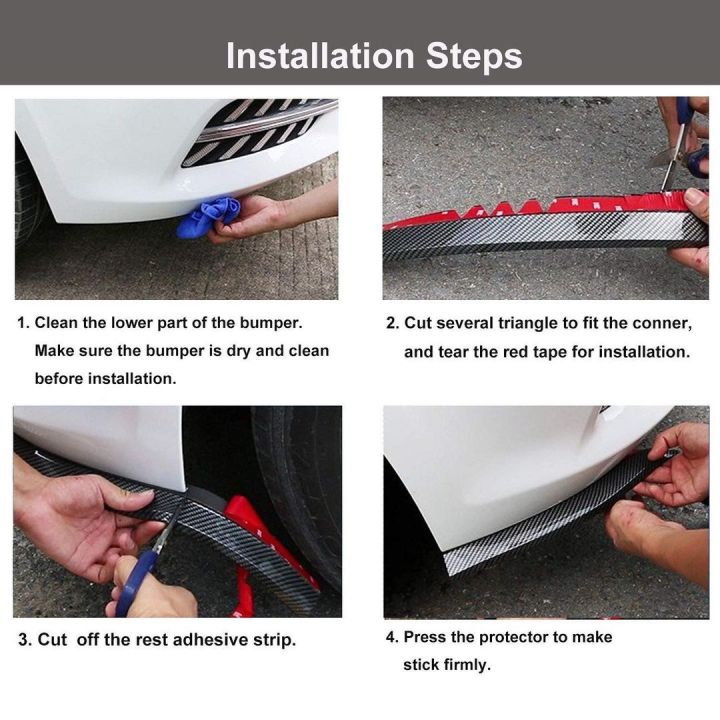 Installation Steps

1. Clean the lower part of the bumper. Make sure the bumper is dry and clean before installation.

2. Cut several triangle to fit the conner, and tear the red tape for installation.

3. Cut off the rest adhesive strip.

4. Press the protector to make stick firmly.