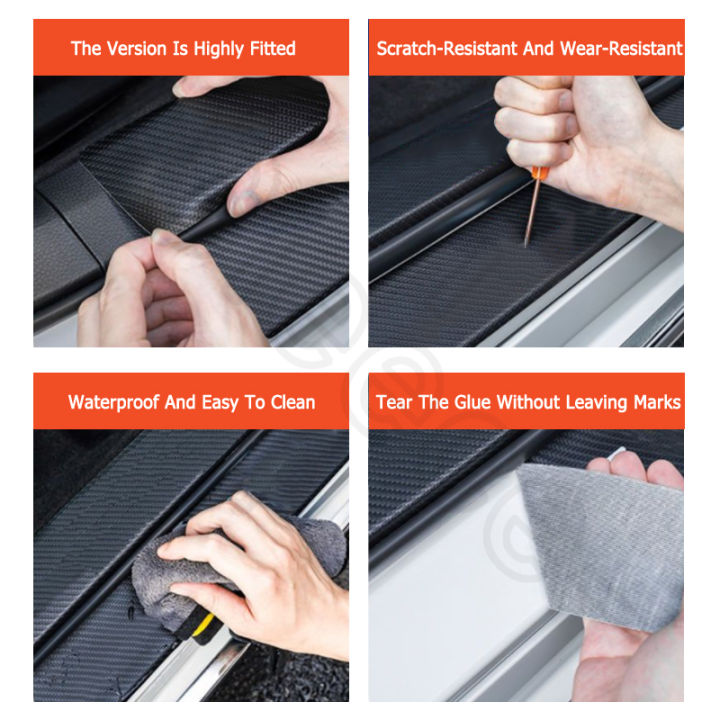 The Version Is Highly Fitted

Scratch-Resistant And Wear-Resistant

Waterproof And Easy To Clean

Tear The Glue Without Leaving Marks