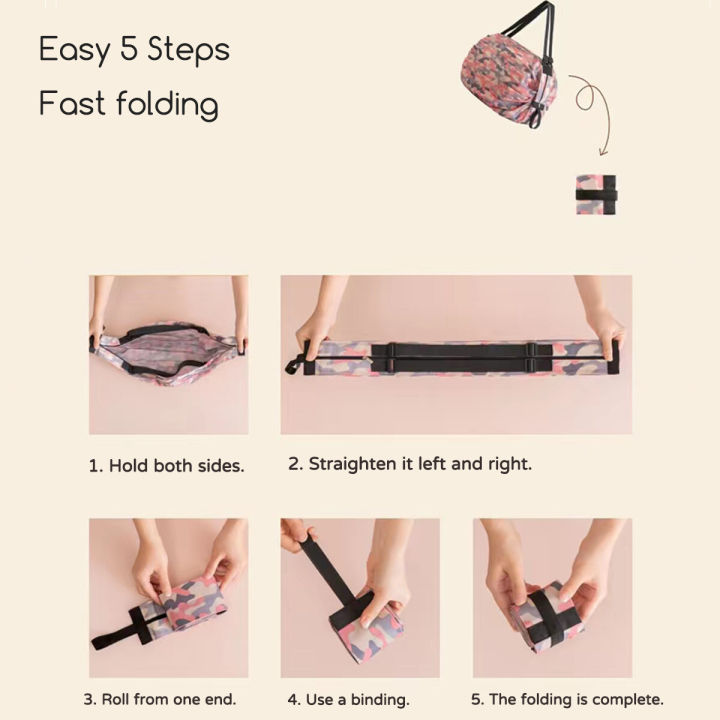 Easy 5 Steps
Fast folding

1. Hold both sides.

2. Straighten it left and right.

3. Roll from one end.

4. Use a binding.

5. The folding is complete.