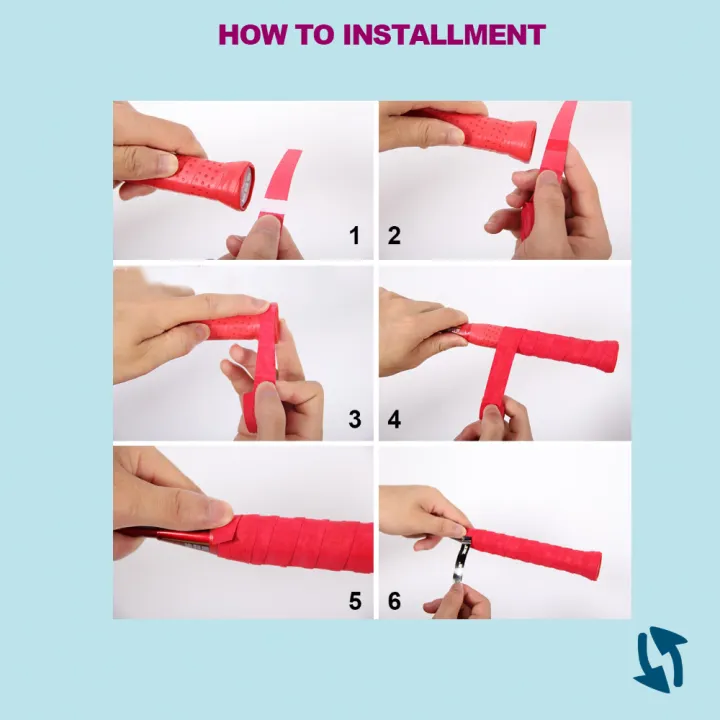 HOW TO INSTALLMENT

1 2

3 4

5 6