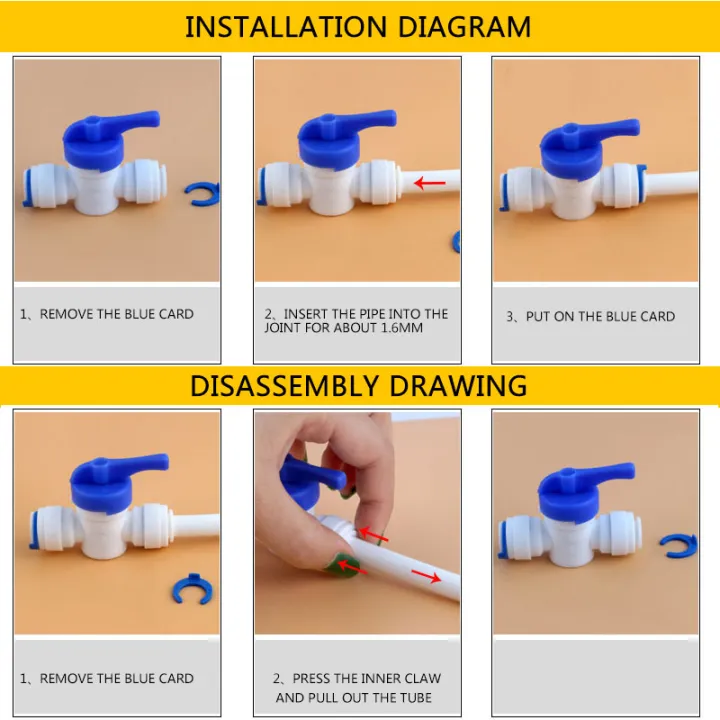 INSTALLATION DIAGRAM

1、REMOVE THE BLUE CARD

2、INSERT THE PIPE INTO THE JOINT FOR ABOUT 1.6MM

3、PUT ON THE BLUE CARD

DISASSEMBLY DRAWING

1、REMOVE THE BLUE CARD

2、PRESS THE INNER CLAW AND PULL OUT THE TUBE