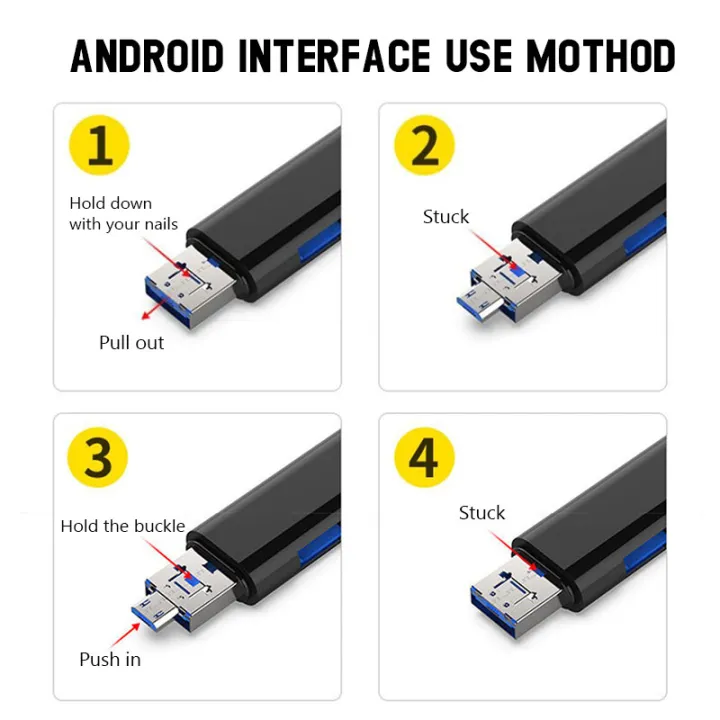 ANDROID INTERFACE USE MOTHOD

1

Hold down with your nails

Pull out

2

Stuck

3

Hold the buckle

Push in

4

Stuck