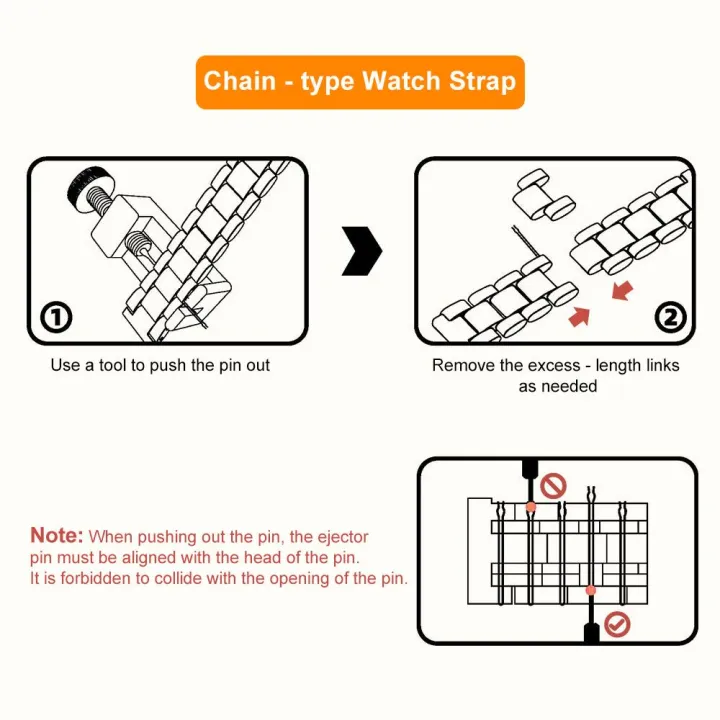 Chain - type Watch Strap

①

Use a tool to push the pin out

②

Remove the excess - length links as needed

Note: When pushing out the pin, the ejector pin must be aligned with the head of the pin. It is forbidden to collide with the opening of the pin.