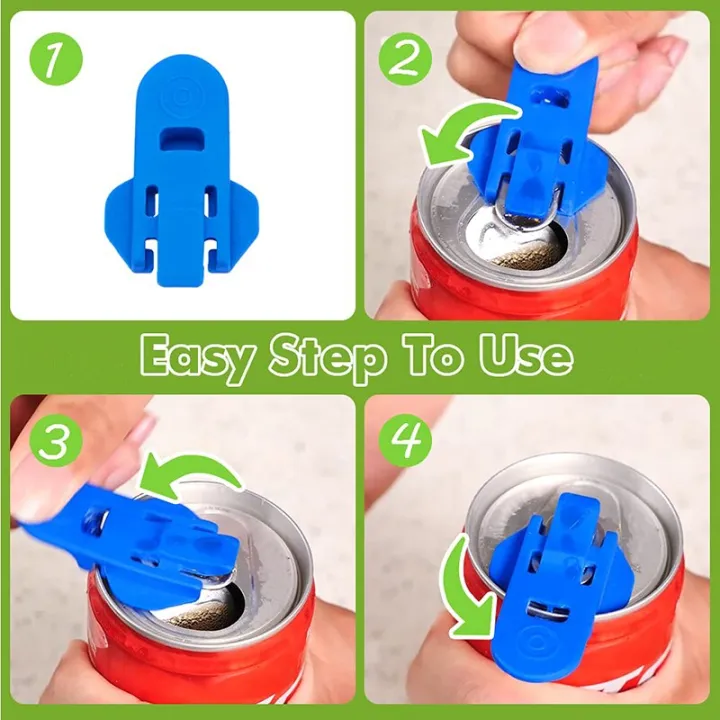 1

2

Easy Step To Use

3

4