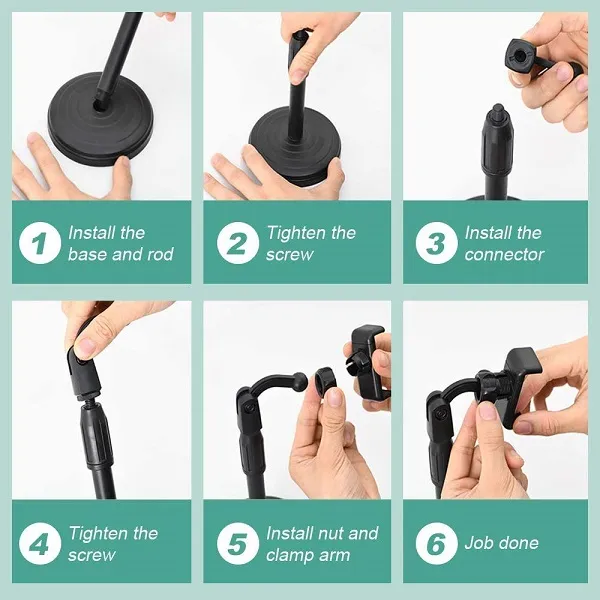 1 Install the base and rod

2 Tighten the screw

3 Install the connector

4 Tighten the screw

5 Install nut and clamp arm

6 Job done