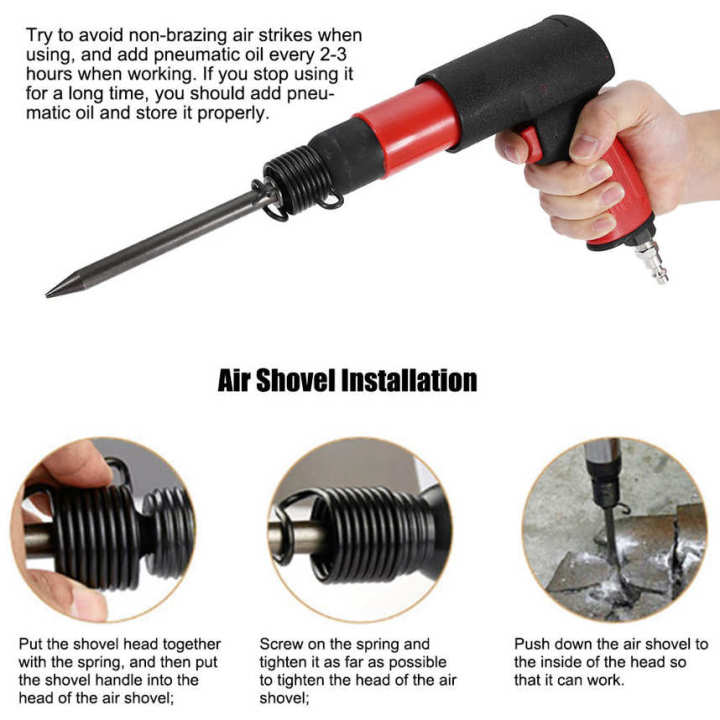 Try to avoid non-brazing air strikes when using, and add pneumatic oil every 2-3 hours when working. If you stop using it for a long time, you should add pneumatic oil and store it properly.

Air Shovel Installation

Put the shovel head together with the spring, and then put the shovel handle into the head of the air shovel;

Screw on the spring and tighten it as far as possible to tighten the head of the air shovel;

Push down the air shovel to the inside of the head so that it can work.