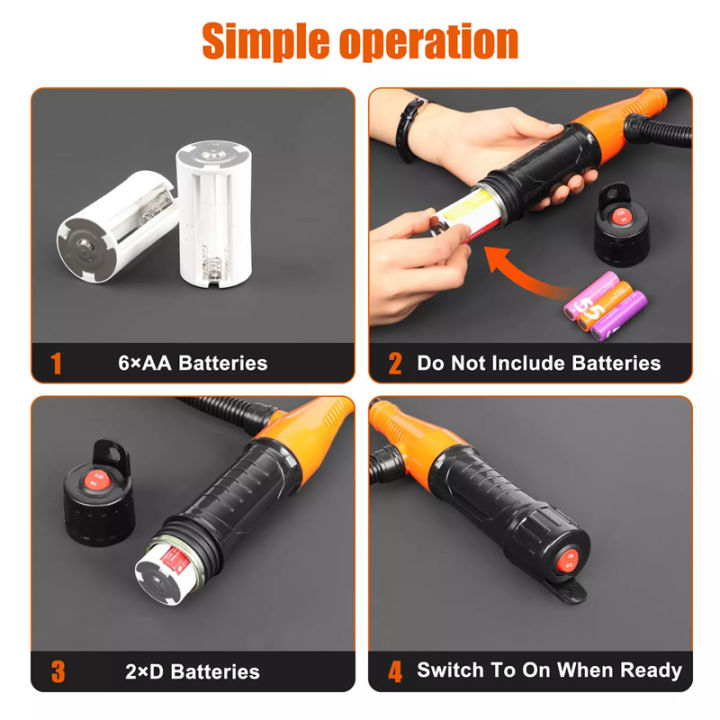 Simple operation

1 6×AA Batteries

2 Do Not Include Batteries

3 2×D Batteries

4 Switch To On When Ready