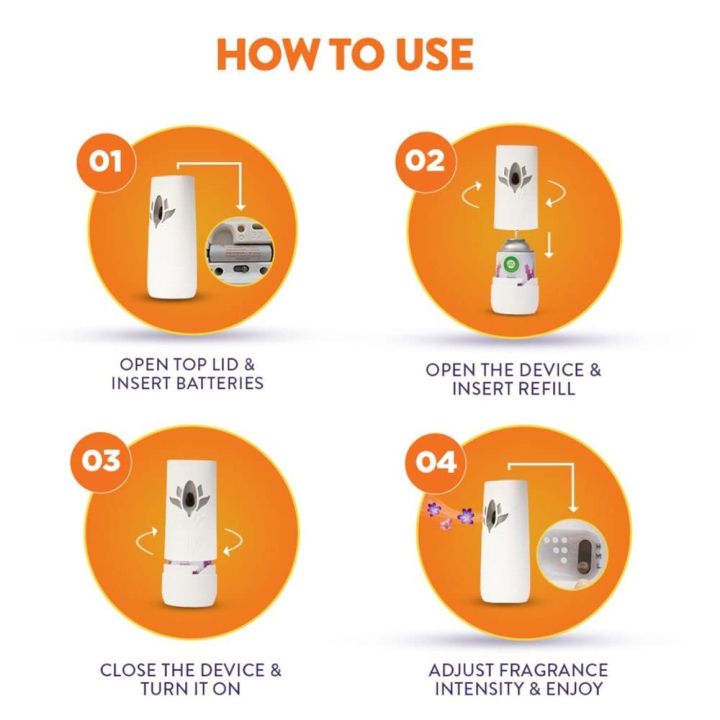 HOW TO USE

01

OPEN TOP LID & INSERT BATTERIES

02

OPEN THE DEVICE & INSERT REFILL

03

CLOSE THE DEVICE & TURN IT ON

04

ADJUST FRAGRANCE INTENSITY & ENJOY