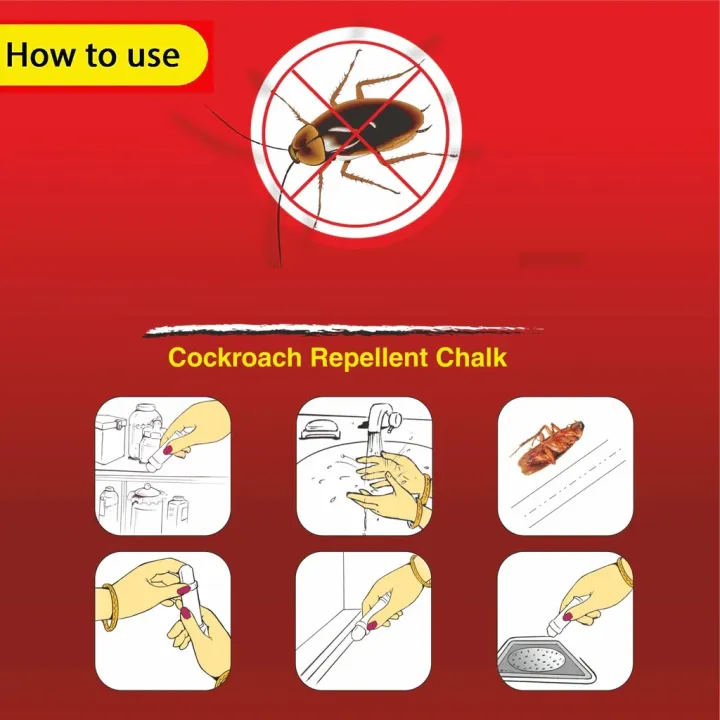 How to use

Cockroach Repellent Chalk