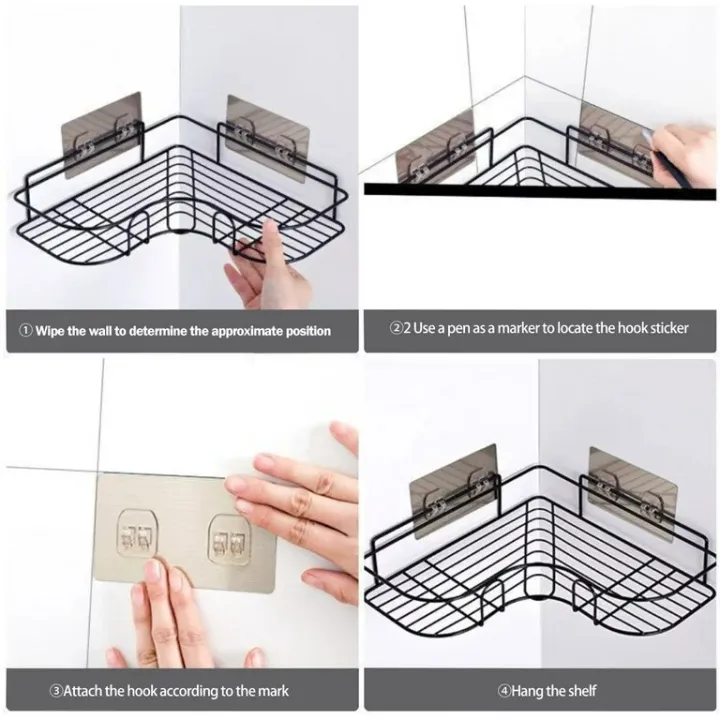 ① Wipe the wall to determine the approximate position

②2 Use a pen as a marker to locate the hook sticker

③Attach the hook according to the mark

④Hang the shelf