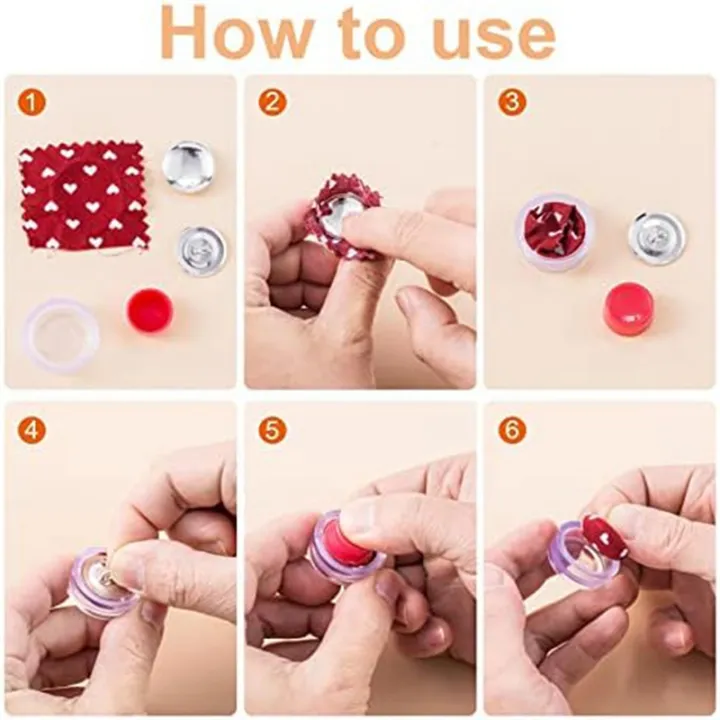 How to use

1

2

3

4

5

6