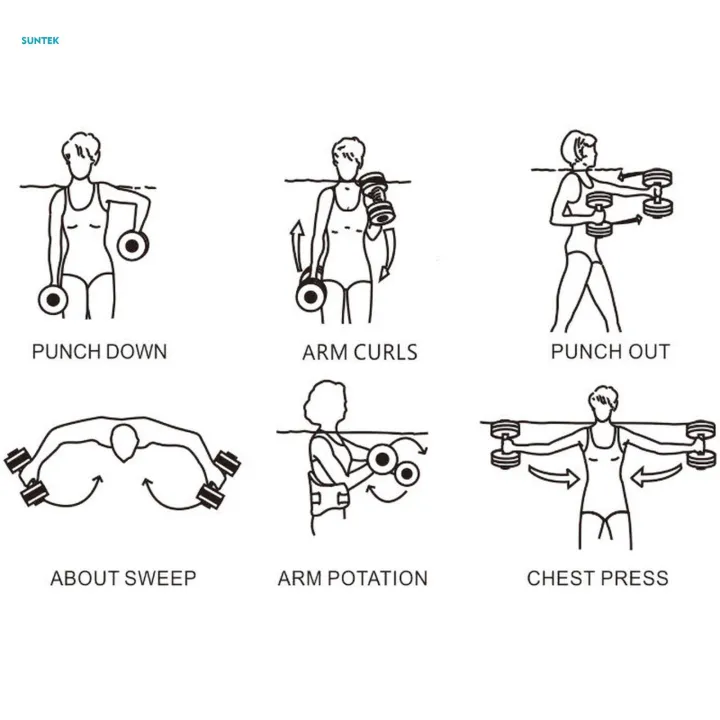 SUNTEK

PUNCH DOWN

ARM CURLS

PUNCH OUT

ABOUT SWEEP

ARM POTATION

CHEST PRESS