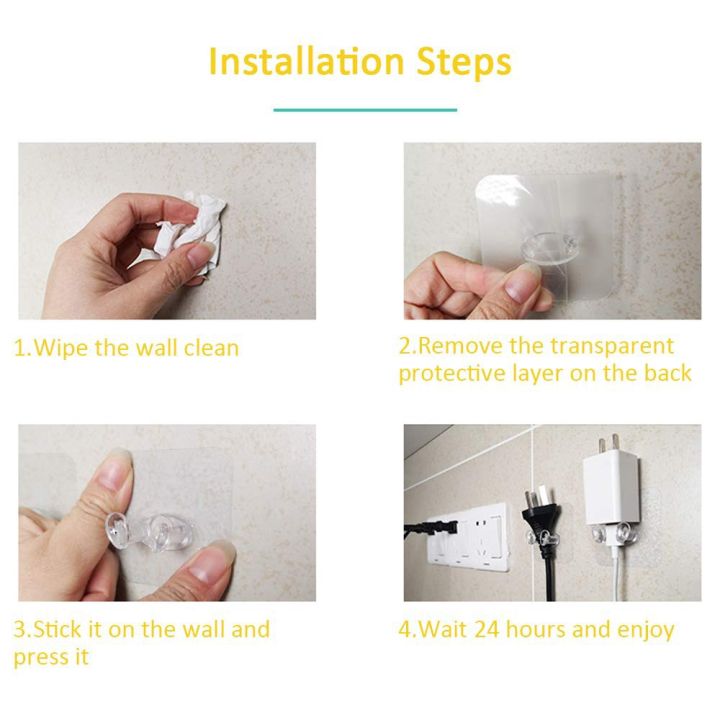 Installation Steps

1.Wipe the wall clean

2.Remove the transparent protective layer on the back

3.Stick it on the wall and press it

4.Wait 24 hours and enjoy