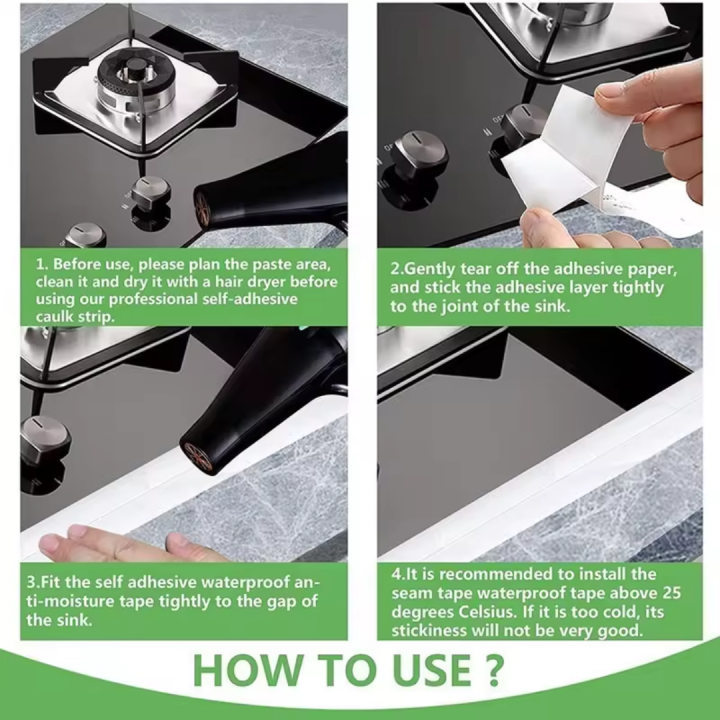 1. Before use, please plan the paste area, clean it and dry it with a hair dryer before using our professional self-adhesive caulk strip.

2.Gently tear off the adhesive paper, and stick the adhesive layer tightly to the joint of the sink.

3.Fit the self adhesive waterproof anti-moisture tape tightly to the gap of the sink.

4.It is recommended to install the seam tape waterproof tape above 25 degrees Celsius. If it is too cold, its stickiness will not be very good.

HOW TO USE ?