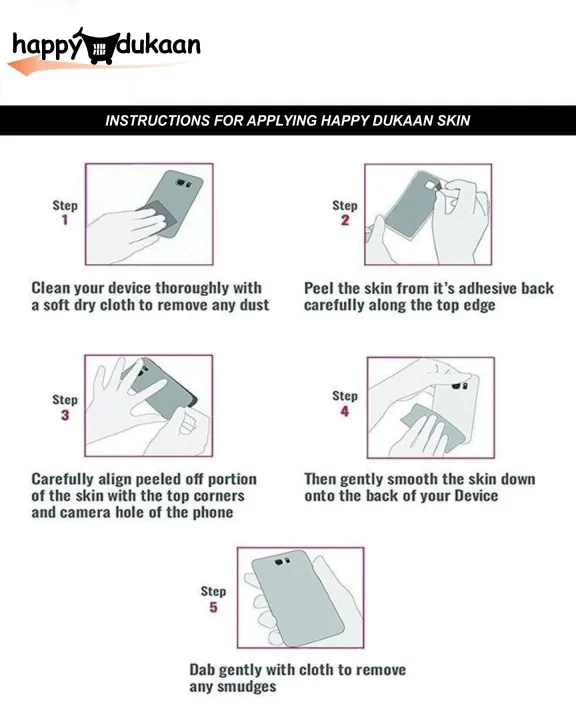 happy dukaan

INSTRUCTIONS FOR APPLYING HAPPY DUKAAN SKIN

Step 1

Clean your device thoroughly with a soft dry cloth to remove any dust

Step 2

Peel the skin from it's adhesive back carefully along the top edge

Step 3

Carefully align peeled off portion of the skin with the top corners and camera hole of the phone

Step 4

Then gently smooth the skin down onto the back of your Device

Step 5

Dab gently with cloth to remove any smudges