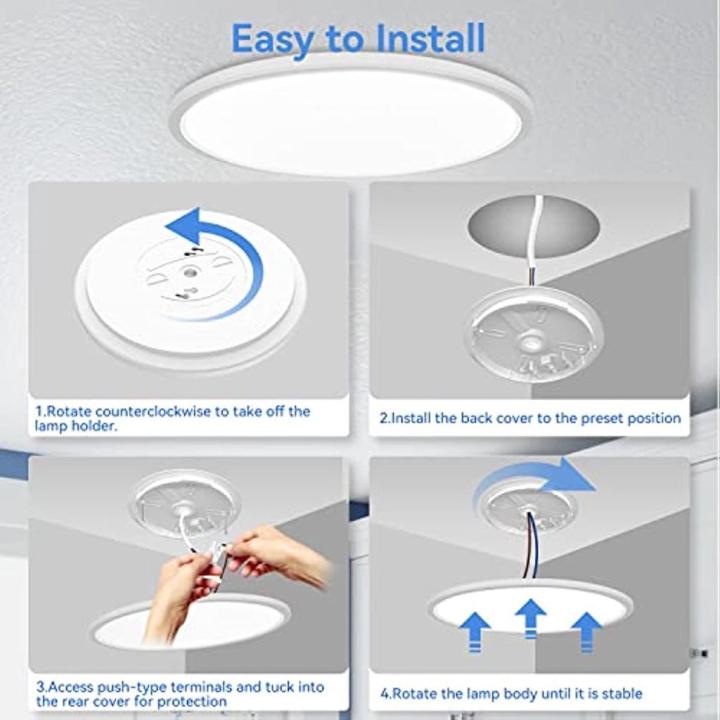 Easy to Install

1.Rotate counterclockwise to take off the lamp holder.

2.Install the back cover to the preset position

3.Access push-type terminals and tuck into the rear cover for protection

4.Rotate the lamp body until it is stable