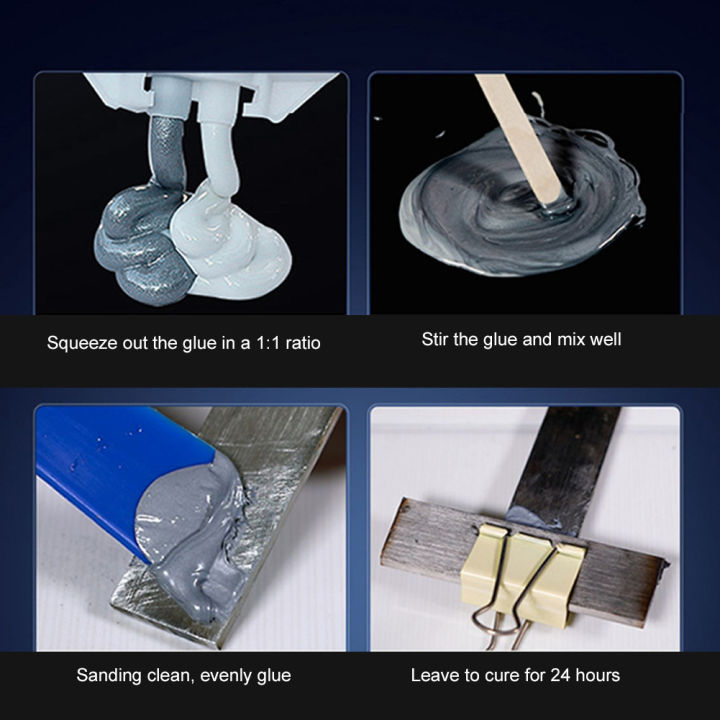 Squeeze out the glue in a 1:1 ratio

Stir the glue and mix well

Sanding clean, evenly glue

Leave to cure for 24 hours