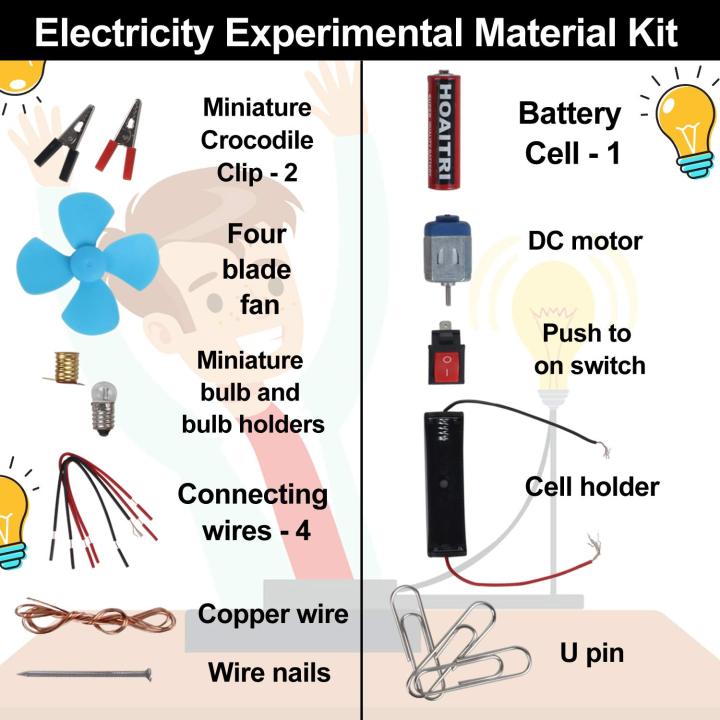 Electricity Experimental Material Kit

Miniature Crocodile Clip - 2

Four blade fan

Miniature bulb and bulb holders

Connecting wires - 4

Copper wire

Wire nails

HOAITRI

Battery Cell - 1

DC motor

Push to on switch

Cell holder

U pin