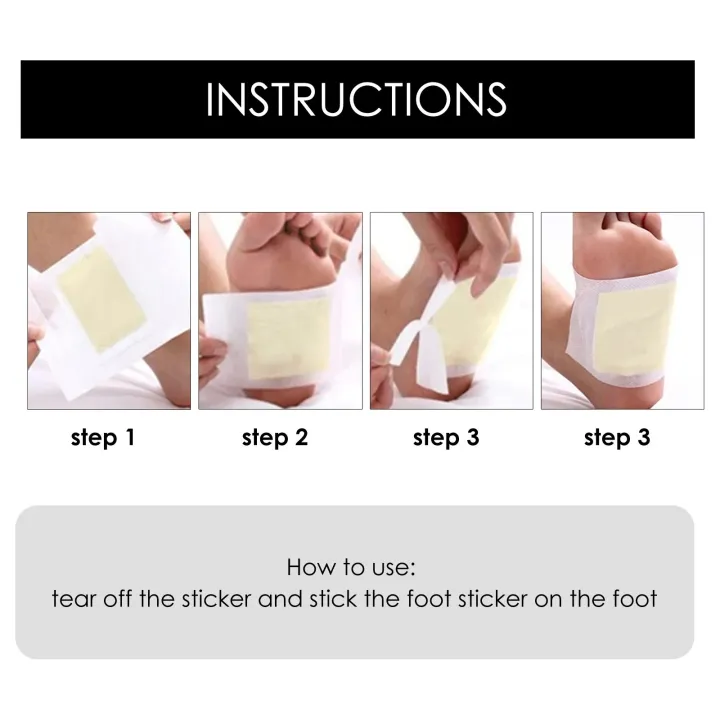 INSTRUCTIONS

step 1

step 2

step 3

step 3

How to use:
tear off the sticker and stick the foot sticker on the foot