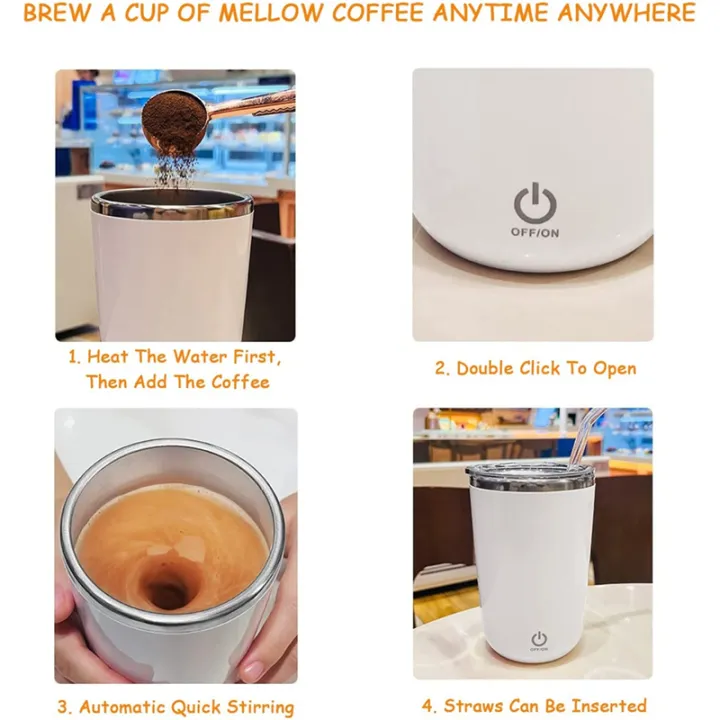 BREW A CUP OF MELLOW COFFEE ANYTIME ANYWHERE

OFF/ON

1. Heat The Water First, Then Add The Coffee

2. Double Click To Open

OFF/ON

3. Automatic Quick Stirring

4. Straws Can Be Inserted