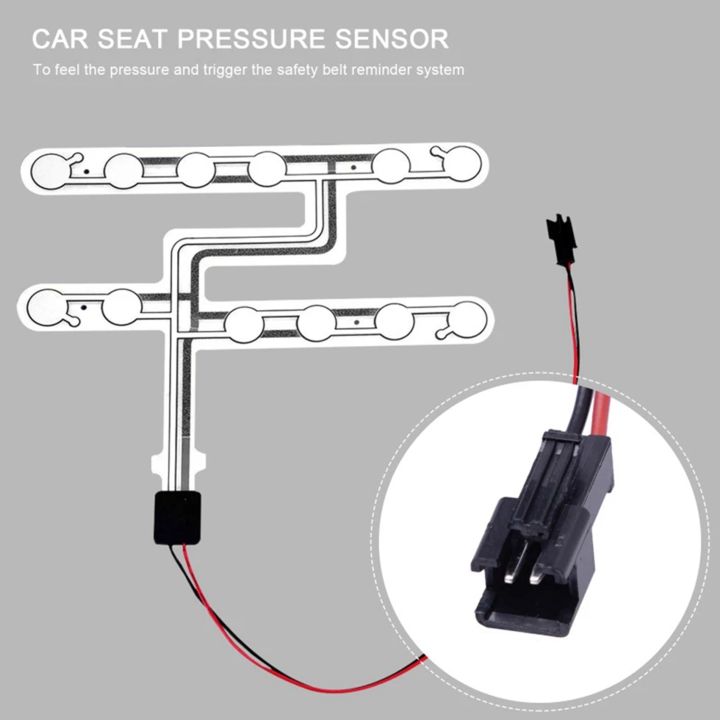 CAR SEAT PRESSURE SENSOR

To feel the pressure and trigger the safety belt reminder system