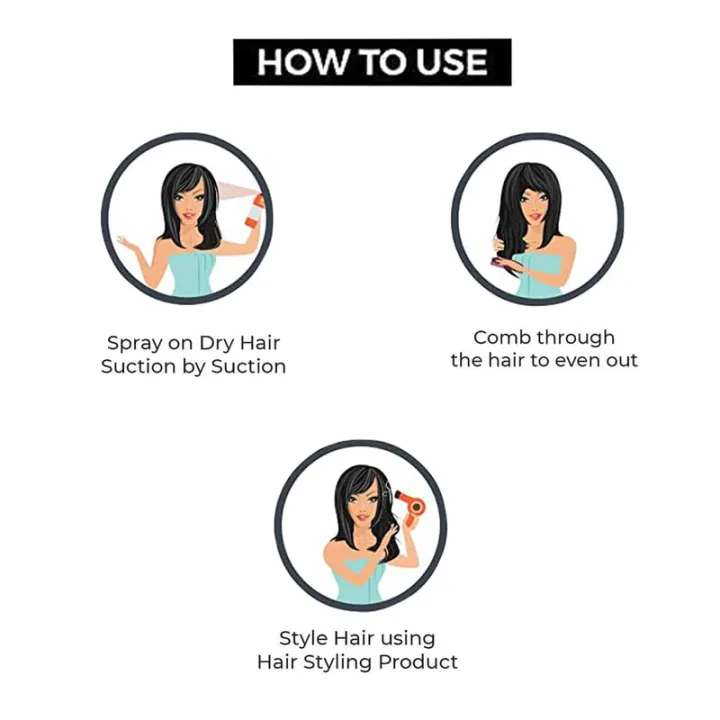 HOW TO USE

Spray on Dry Hair Suction by Suction

Comb through the hair to even out

Style Hair using Hair Styling Product