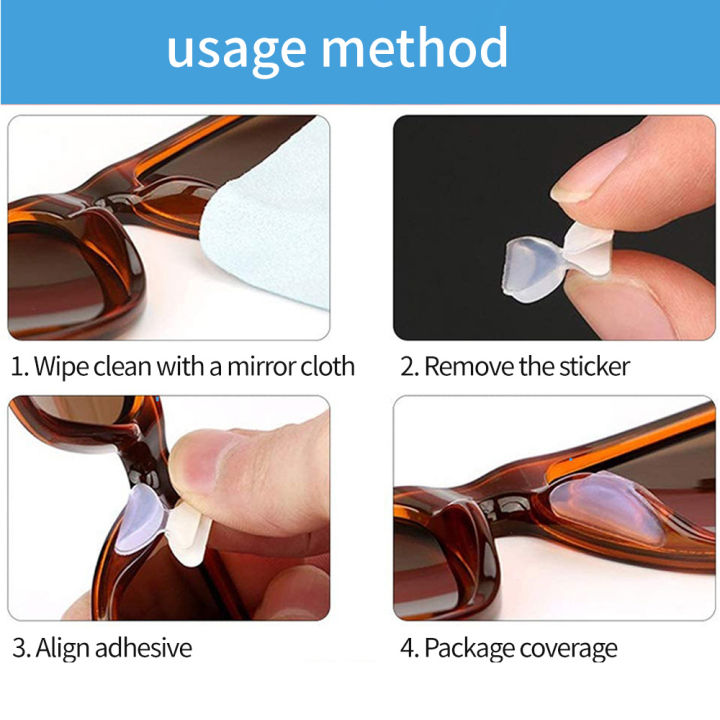 usage method

1. Wipe clean with a mirror cloth

2. Remove the sticker

3. Align adhesive

4. Package coverage