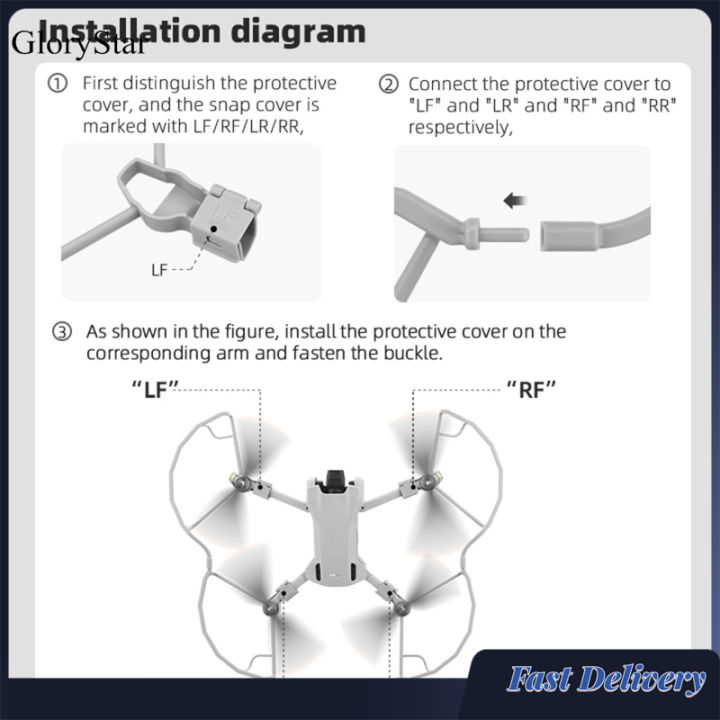 GloryStar

Installation diagram

① First distinguish the protective cover, and the snap cover is marked with LF/RF/LR/RR,

LF

LF

② Connect the protective cover to "LF" and "LR" and "RF" and "RR" respectively,

③ As shown in the figure, install the protective cover on the corresponding arm and fasten the buckle.

"LF"

"RF"

Fast Delivery