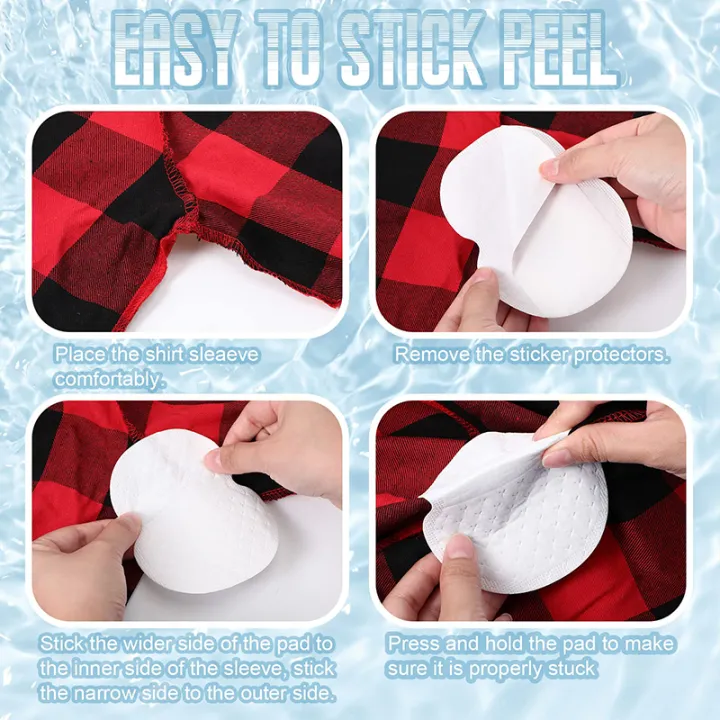 EASY TO STICK PEEL

Place the shirt sleaeve comfortably.

Remove the sticker protectors.

Stick the wider side of the pad to the inner side of the sleeve, stick the narrow side to the outer side.

Press and hold the pad to make sure it is properly stuck