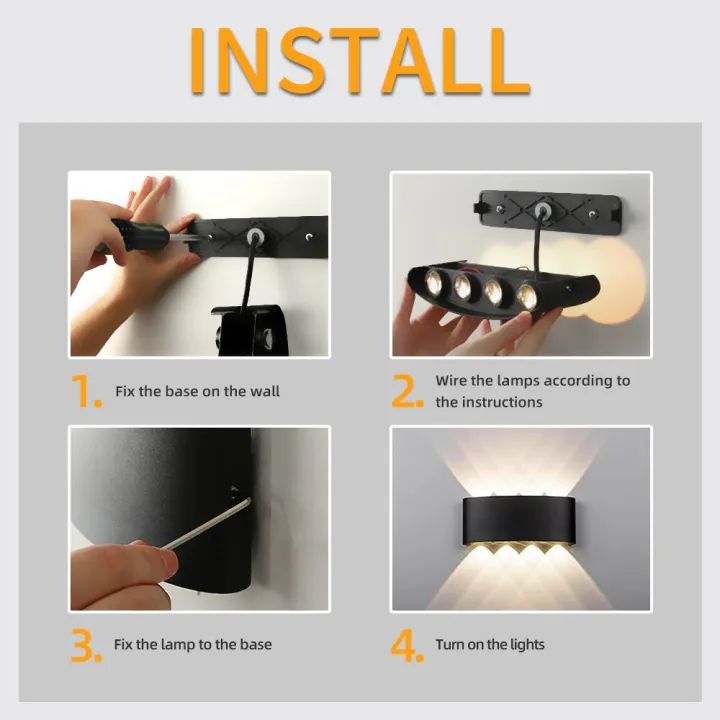 INSTALL

1. Fix the base on the wall

2. Wire the lamps according to the instructions

3. Fix the lamp to the base

4. Turn on the lights