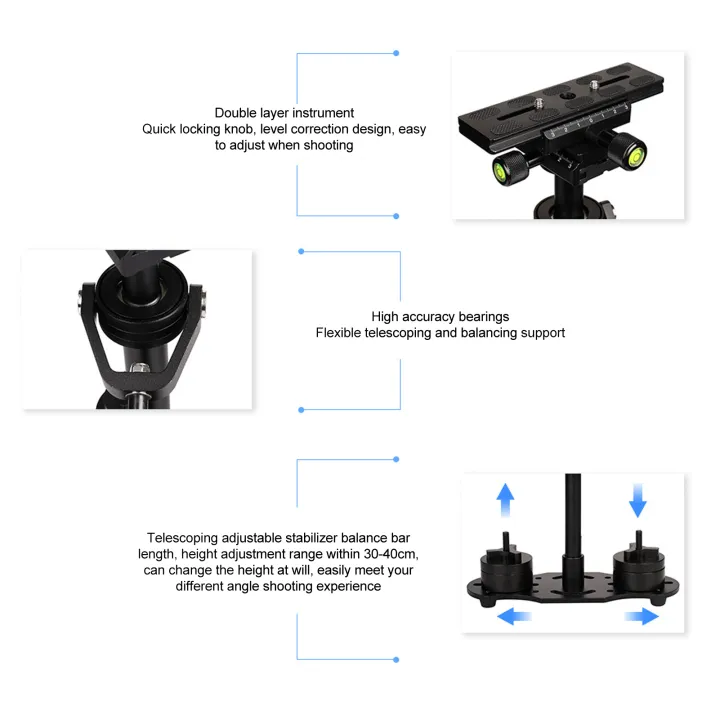 Double layer instrument
Quick locking knob, level correction design, easy to adjust when shooting

3 2 1 0 1 2 3

High accuracy bearings
Flexible telescoping and balancing support

Telescoping adjustable stabilizer balance bar length, height adjustment range within 30-40cm, can change the height at will, easily meet your different angle shooting experience