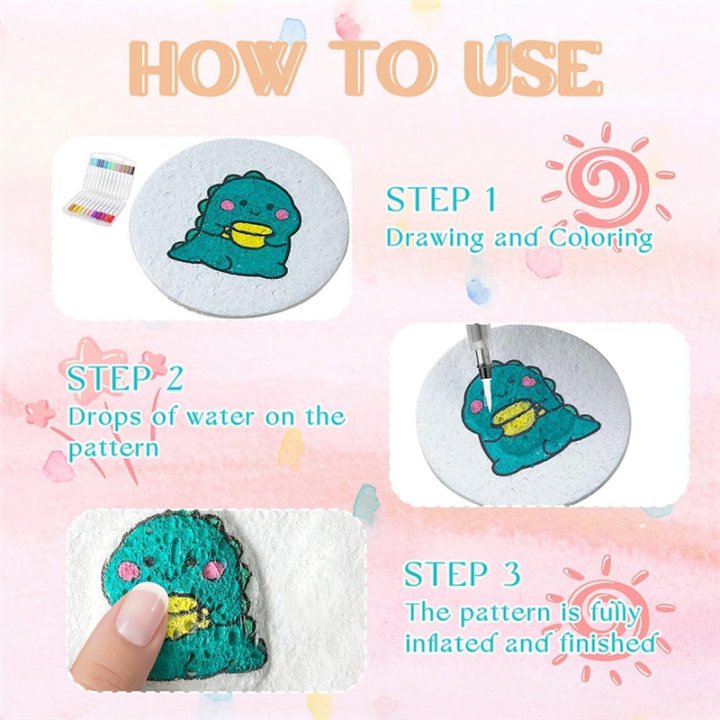 HOW TO USE

STEP 1
Drawing and Coloring

STEP 2
Drops of water on the pattern

STEP 3
The pattern is fully inflated and finished