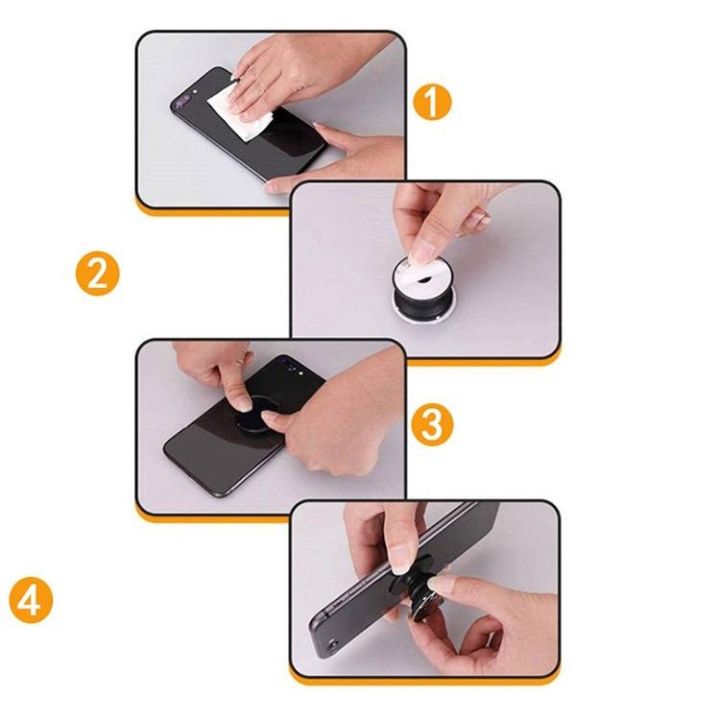 1

2

3

4