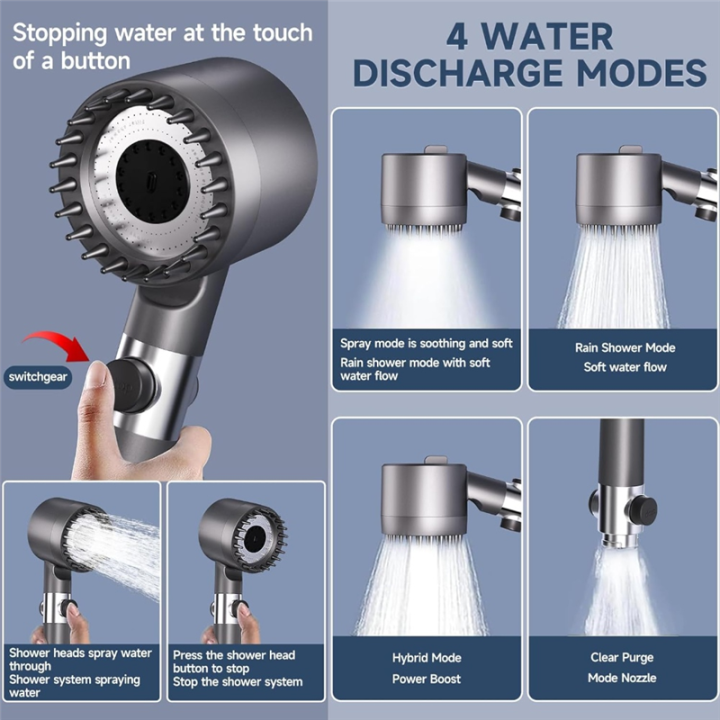 Stopping water at the touch of a button

switchgear

Shower heads spray water through
Shower system spraying water

Press the shower head button to stop
Stop the shower system

4 WATER DISCHARGE MODES

Spray mode is soothing and soft
Rain shower mode with soft water flow

Rain Shower Mode
Soft water flow

Hybrid Mode
Power Boost

Clear Purge
Mode Nozzle