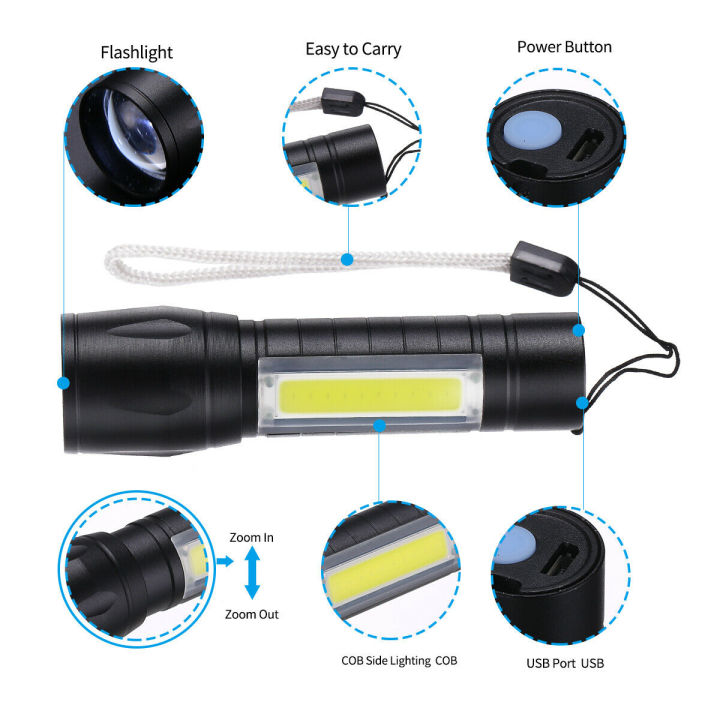 Flashlight

Easy to Carry

Power Button

Zoom In

Zoom Out

COB Side Lighting COB

USB Port USB