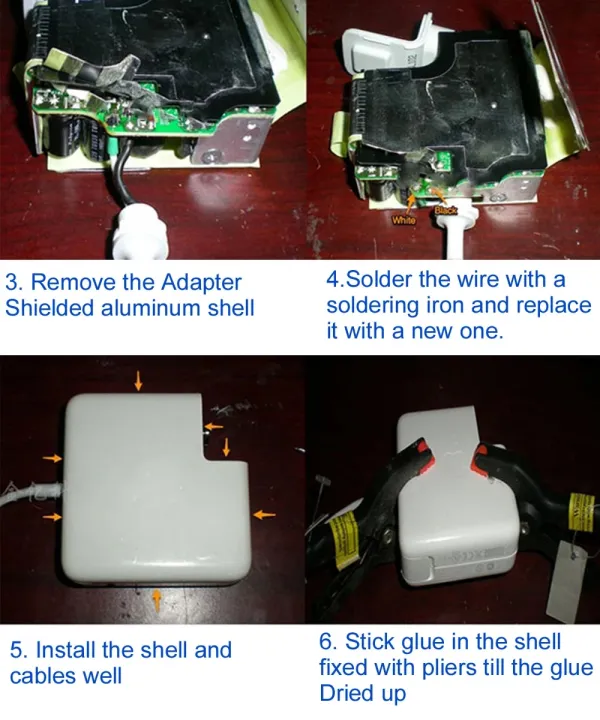 White

Black

3. Remove the Adapter Shielded aluminum shell

4.Solder the wire with a soldering iron and replace it with a new one.

5. Install the shell and cables well

6. Stick glue in the shell fixed with pliers till the glue Dried up