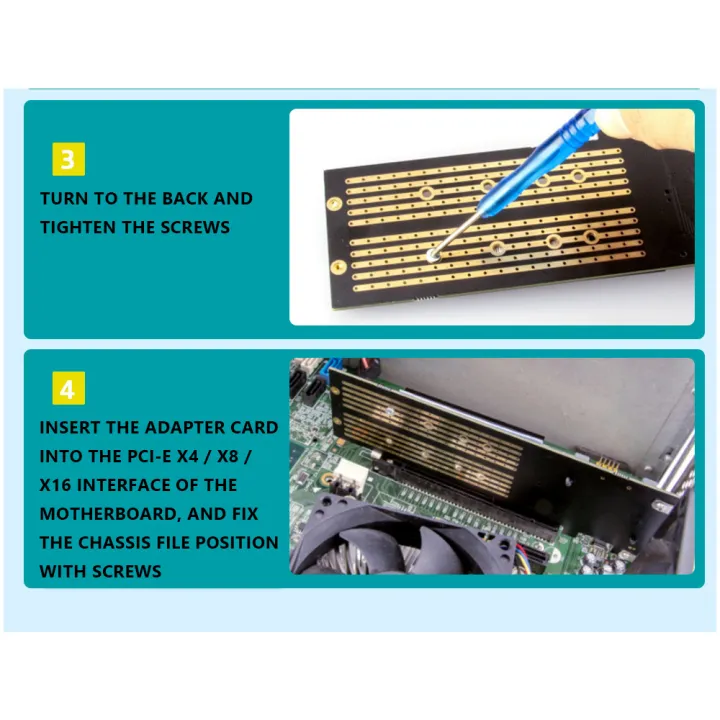 3

TURN TO THE BACK AND TIGHTEN THE SCREWS

4

INSERT THE ADAPTER CARD INTO THE PCI-E X4 / X8 / X16 INTERFACE OF THE MOTHERBOARD, AND FIX THE CHASSIS FILE POSITION WITH SCREWS