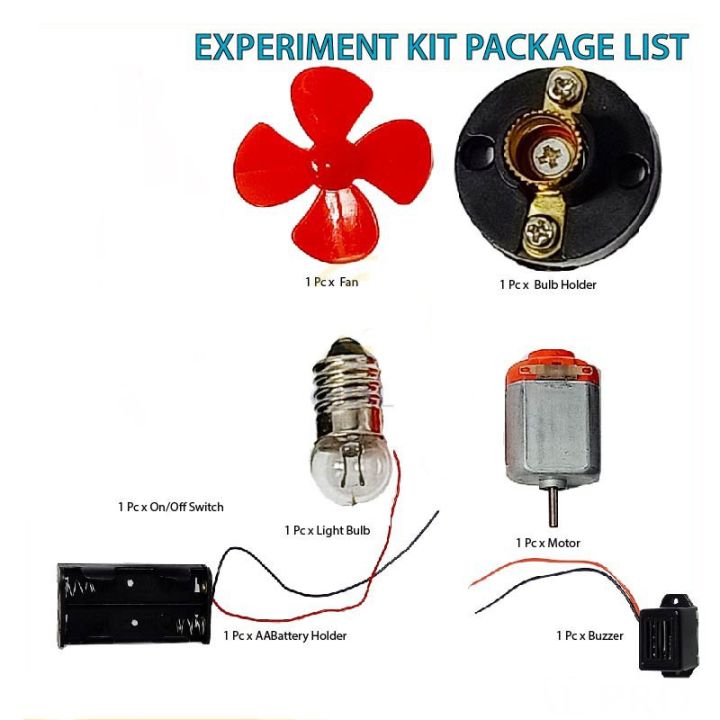 EXPERIMENT KIT PACKAGE LIST

1 Pc x Fan

1 Pc x Bulb Holder

1 Pc x On/Off Switch

1 Pc x Light Bulb

1 Pc x Motor

1 Pc x AABattery Holder

1 Pc x Buzzer