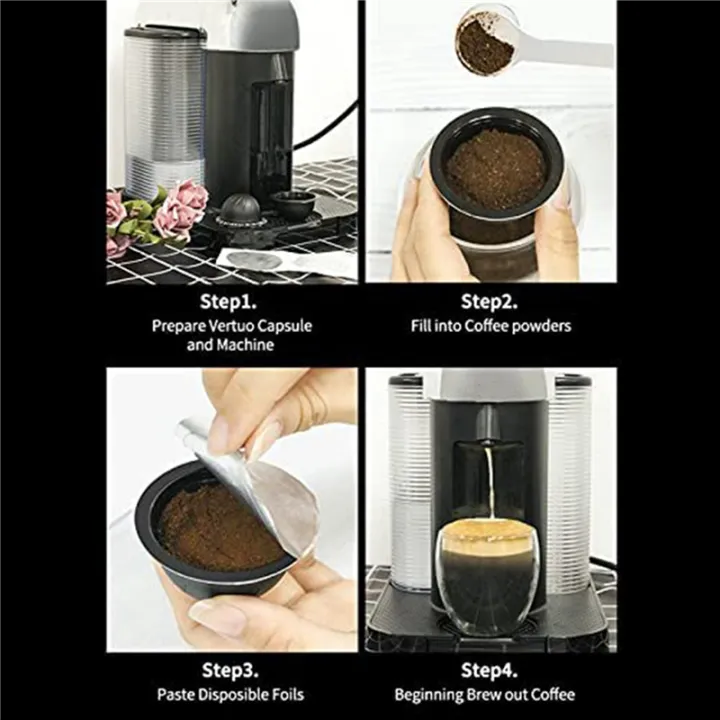 Step1.
Prepare Vertuo Capsule and Machine

Step2.
Fill into Coffee powders

Step3.
Paste Disposible Foils

Step4.
Beginning Brew out Coffee