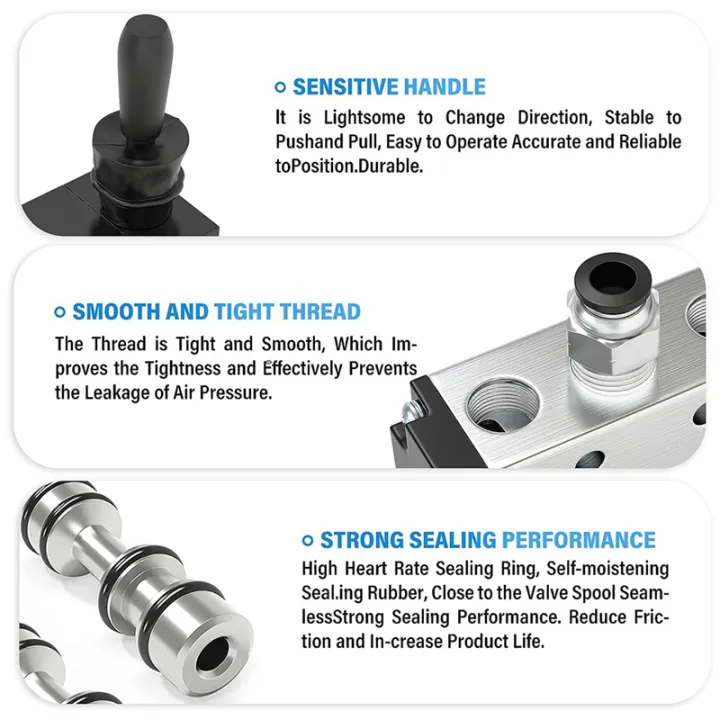 SENSITIVE HANDLE

It is Lightsome to Change Direction, Stable to Pushand Pull, Easy to Operate Accurate and Reliable toPosition.Durable.

SMOOTH AND TIGHT THREAD

The Thread is Tight and Smooth, Which Improves the Tightness and Effectively Prevents the Leakage of Air Pressure.

STRONG SEALING PERFORMANCE

High Heart Rate Sealing Ring, Self-moistening Seal.ing Rubber, Close to the Valve Spool SeamlessStrong Sealing Performance. Reduce Friction and In-crease Product Life.