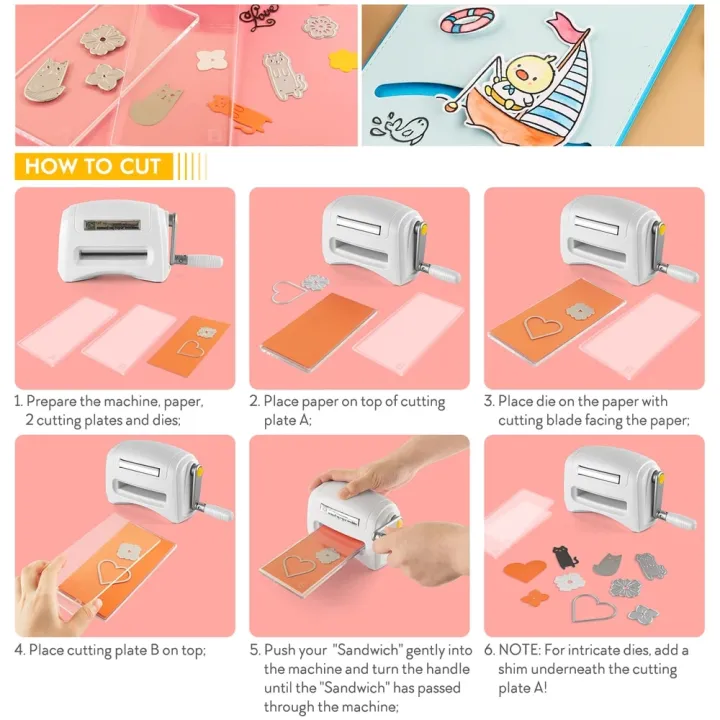 Love

HOW TO CUT

1. Prepare the machine, paper, 2 cutting plates and dies;

2. Place paper on top of cutting plate A;

3. Place die on the paper with cutting blade facing the paper;

4. Place cutting plate B on top;

5. Push your "Sandwich" gently into the machine and turn the handle until the "Sandwich" has passed through the machine;

6. NOTE: For intricate dies, add a shim underneath the cutting plate A!