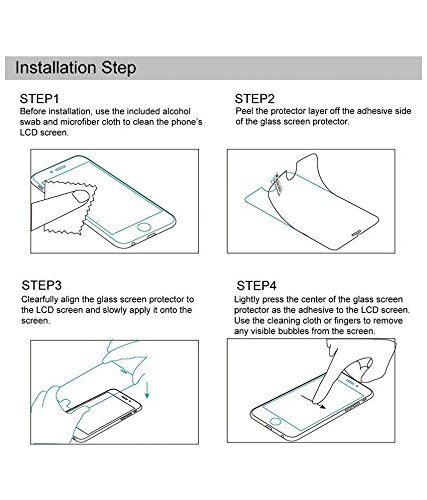 Installation Step

STEP1
Before installation, use the included alcohol swab and microfiber cloth to clean the phone's LCD screen.

STEP2
Peel the protector layer off the adhesive side of the glass screen protector.

STEP3
Clearfully align the glass screen protector to the LCD screen and slowly apply it onto the screen.

STEP4
Lightly press the center of the glass screen protector as the adhesive to the LCD screen. Use the cleaning cloth or fingers to remove any visible bubbles from the screen.