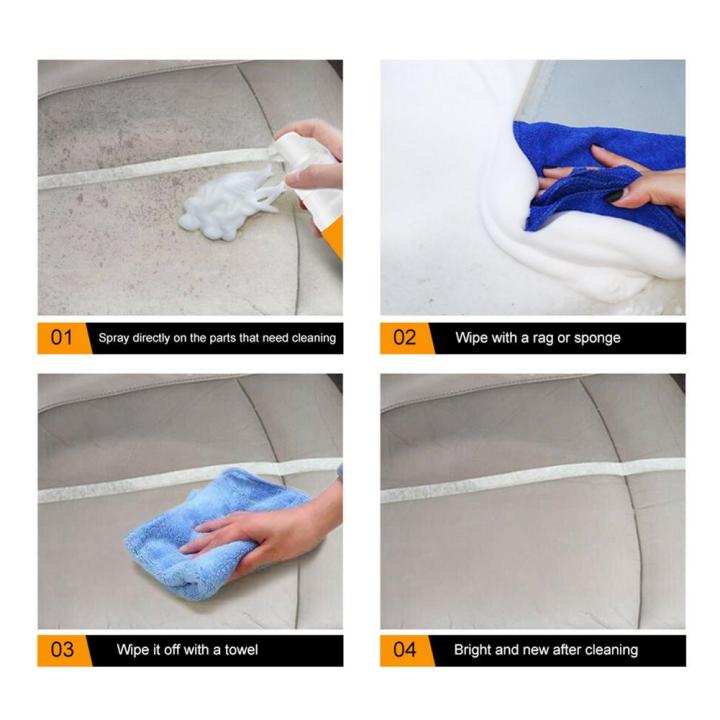 01 Spray directly on the parts that need cleaning

02 Wipe with a rag or sponge

03 Wipe it off with a towel

04 Bright and new after cleaning