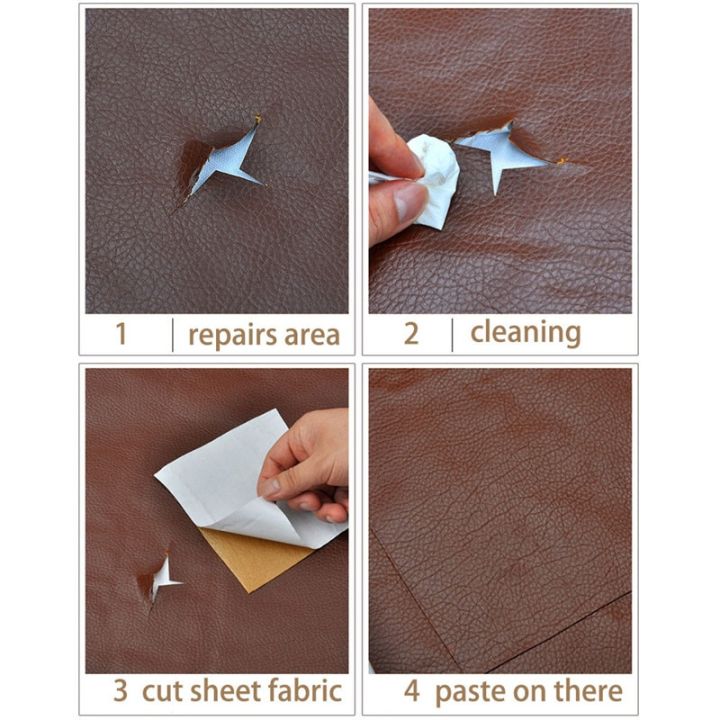 1 | repairs area

2 | cleaning

3 cut sheet fabric

4 paste on there